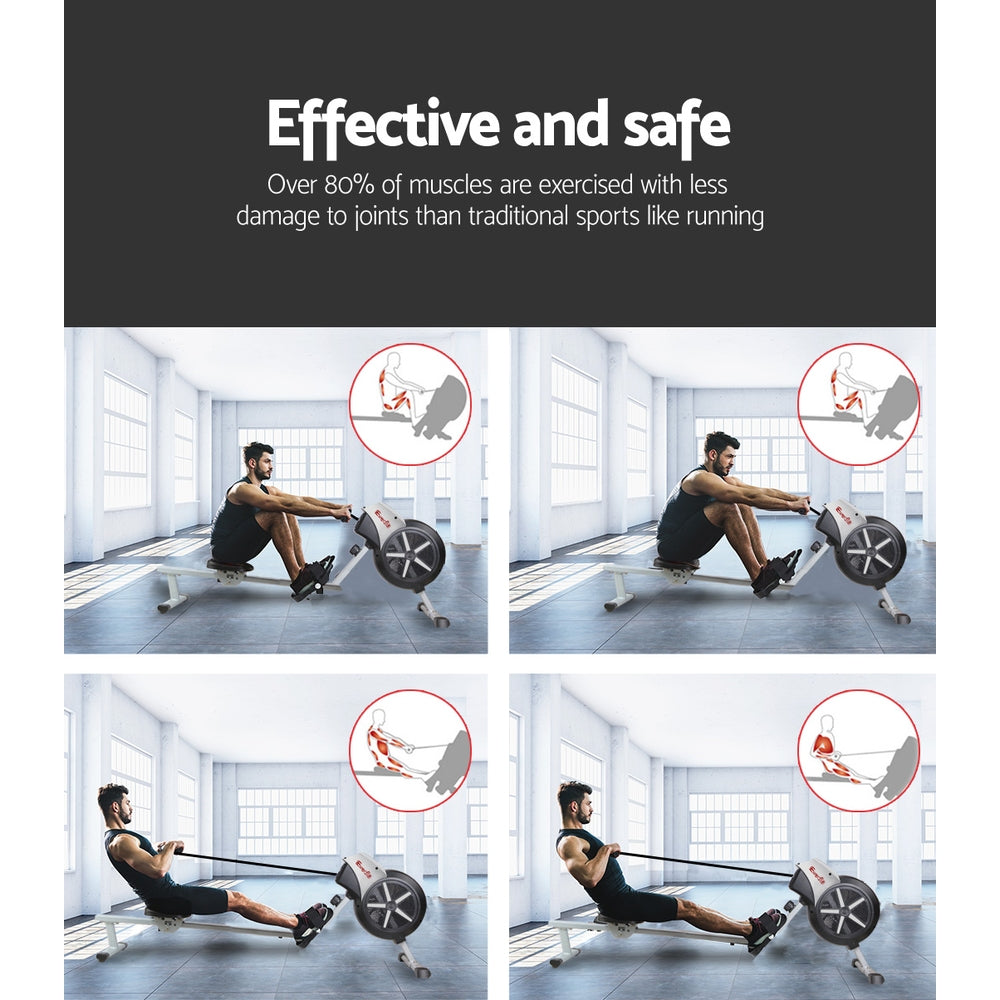 Effective and safe

Over 80% of muscles are exercised with less damage to joints than traditional sports like running